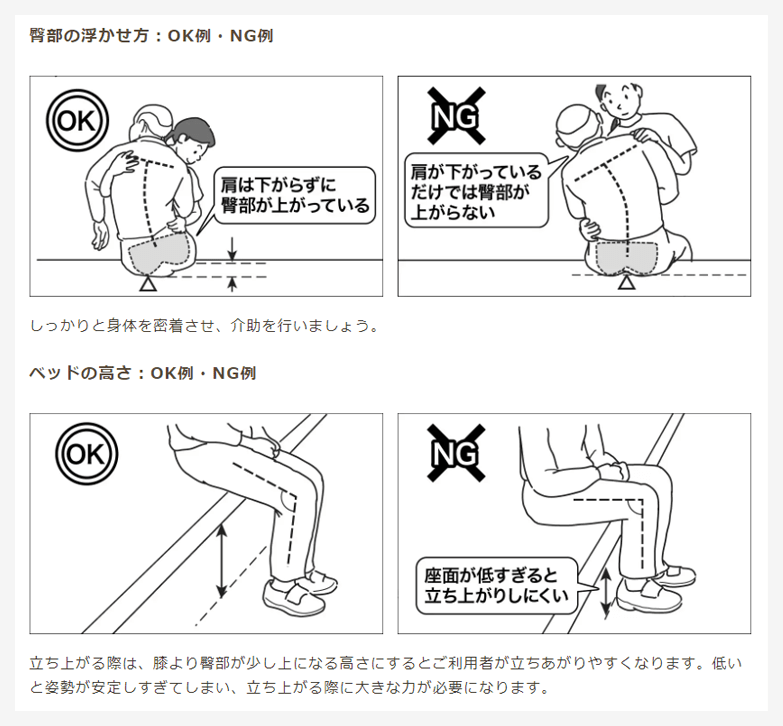 臀部の浮かせ方：OK例・NG例

OK

肩は下がらずに臀部が上がっている

NG

肩が下がっているだけでは臀部が上がらない

しっかりと身体を密着させ、介助を行いましょう。

ベッドの高さ：OK例・NG例

OK

NG

座面が低すぎると立ち上がりしにくい

立ち上がる際は、膝より臀部が少し上になる高さにするとご利用者が立ちあがりやすくなります。低いと姿勢が安定しすぎてしまい、立ち上がる際に大きな力が必要になります。