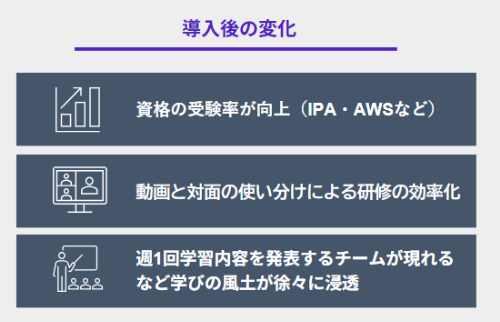 導入後の変化

資格の受験率が向上（IPA・AWSなど）

動画と対面の使い分けによる研修の効率化

週1回学習内容を発表するチームが現れるなど学びの風土が徐々に浸透